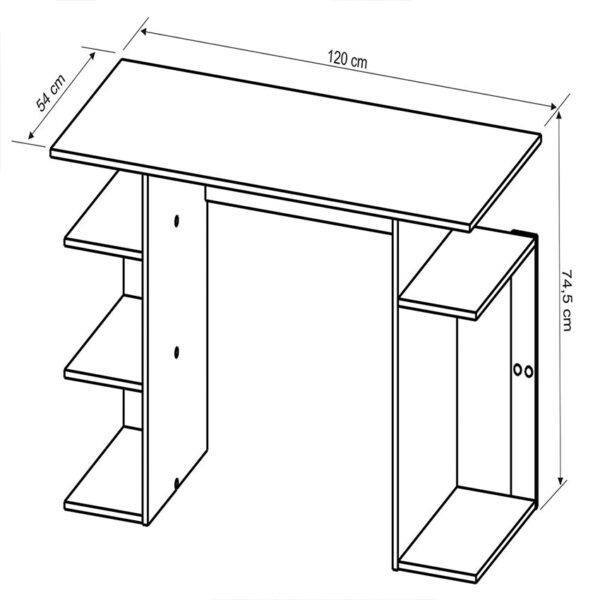 54 cm

120 cm

74,5 cm